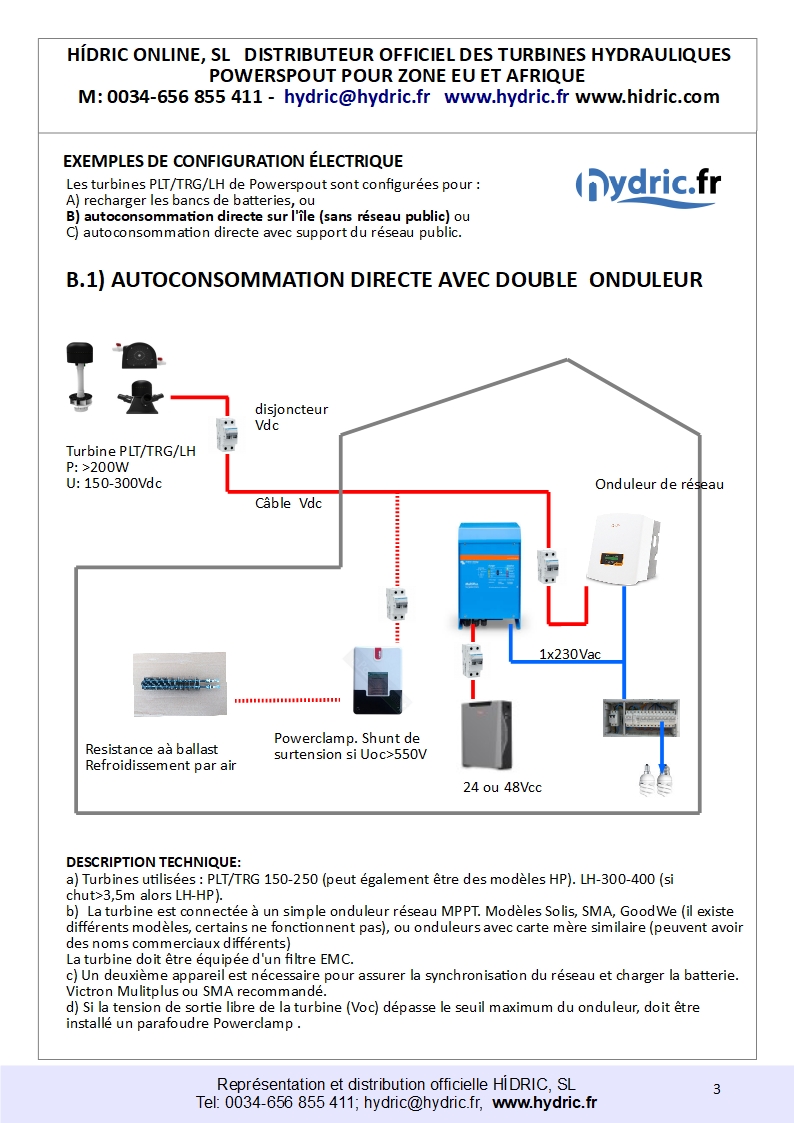 HÍDRIC ONLINE, SL DISTRIBUTEUR OFFICIEL DES TURBINES HYDRAULIQUES POWERSPOUT POUR ZONE EU ET AFRIQUE
M: 0034-656 855 411 - hydric@hydric.fr www.hydric.fr www.hidric.com

EXEMPLES DE CONFIGURATION ÉLECTRIQUE
Les turbines PLT/TRG/LH de Powerspout sont configurées pour :
A) recharger les bancs de batteries, ou
B) autoconsommation directe sur l'île (sans réseau public) ou
C) autoconsommation directe avec support du réseau public.

hydric.fr

B.1) AUTOCONSOMMATION DIRECTE AVEC DOUBLE ONDULEUR

disjoncteur Vdc

Turbine PLT/TRG/LH
P: >200W
U: 150-300Vdc

Câble Vdc

Onduleur de réseau

1x230Vac

Resistance aà ballast
Refroidissement par air

Powerclamp. Shunt de surtension si Uoc>550V

24 ou 48Vcc

DESCRIPTION TECHNIQUE:
a) Turbines utilisées : PLT/TRG 150-250 (peut également être des modèles HP). LH-300-400 (si chut>3,5m alors LH-HP).
b) La turbine est connectée à un simple onduleur réseau MPPT. Modèles Solis, SMA, GoodWe (il existe différents modèles, certains ne fonctionnent pas), ou onduleurs avec carte mère similaire (peuvent avoir des noms commerciaux différents)
La turbine doit être équipée d'un filtre EMC.
c) Un deuxième appareil est nécessaire pour assurer la synchronisation du réseau et charger la batterie. Victron Mulitplus ou SMA recommandé.
d) Si la tension de sortie libre de la turbine (Voc) dépasse le seuil maximum du onduleur, doit être installé un parafoudre Powerclamp .

Représentation et distribution officielle HÍDRIC, SL
Tel: 0034-656 855 411; hydric@hydric.fr, www.hydric.fr
3