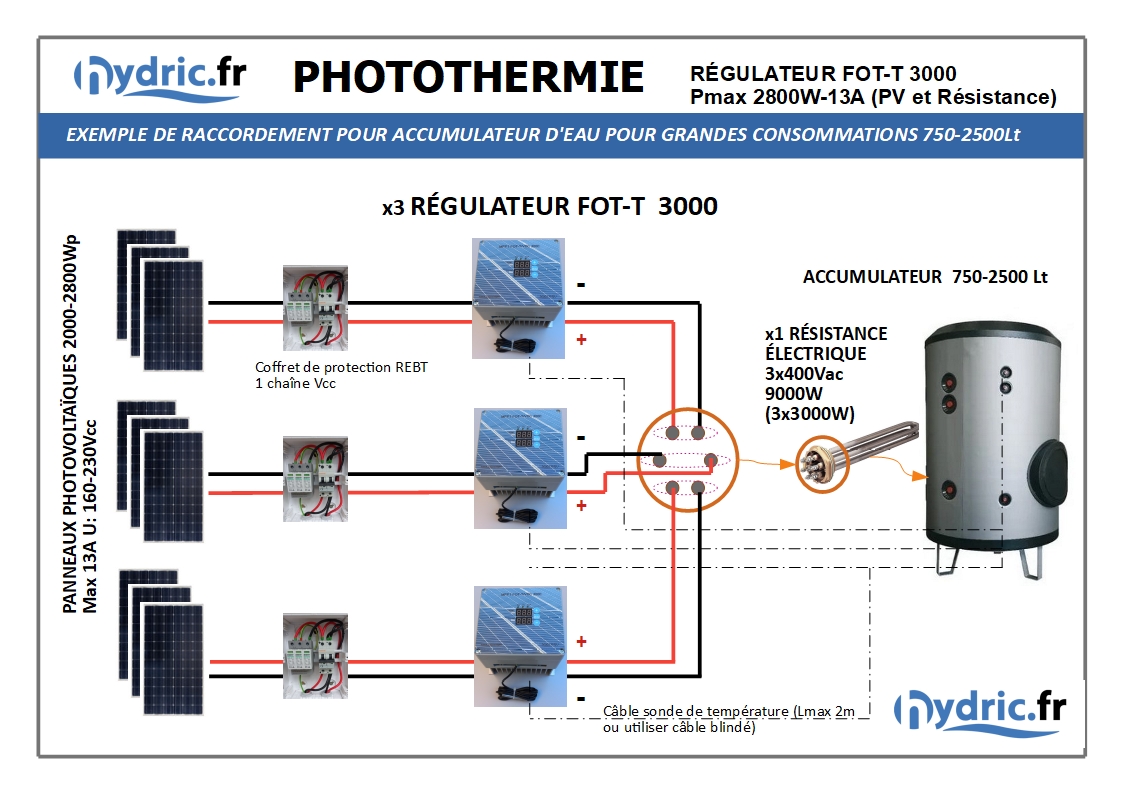 hydric.fr

PHOTOTHERMIE

RÉGULATEUR FOT-T 3000
Pmax 2800W-13A (PV et Résistance)

EXEMPLE DE RACCORDEMENT POUR ACCUMULATEUR D'EAU POUR GRANDES CONSOMMATIONS 750-2500Lt

x3 RÉGULATEUR FOT-T 3000

PANNEAUX PHOTOVOLTAÏQUES 2000-2800Wp
Max 13A U: 160-230Vcc

Coffret de protection REBT
1 chaîne Vcc

-
+
-
+
+
-

ACCUMULATEUR 750-2500 Lt

x1 RÉSISTANCE ÉLECTRIQUE
3x400Vac
9000W
(3x3000W)

Câble sonde de température (Lmax 2m ou utiliser câble blindé)

hydric.fr